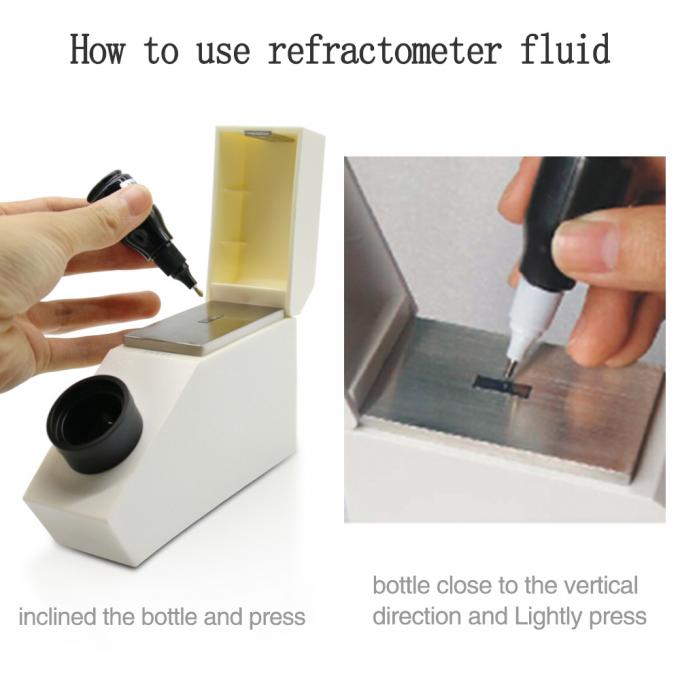 How to use refractometer fluid

inclined the bottle and press

bottle close to the vertical direction and Lightly press