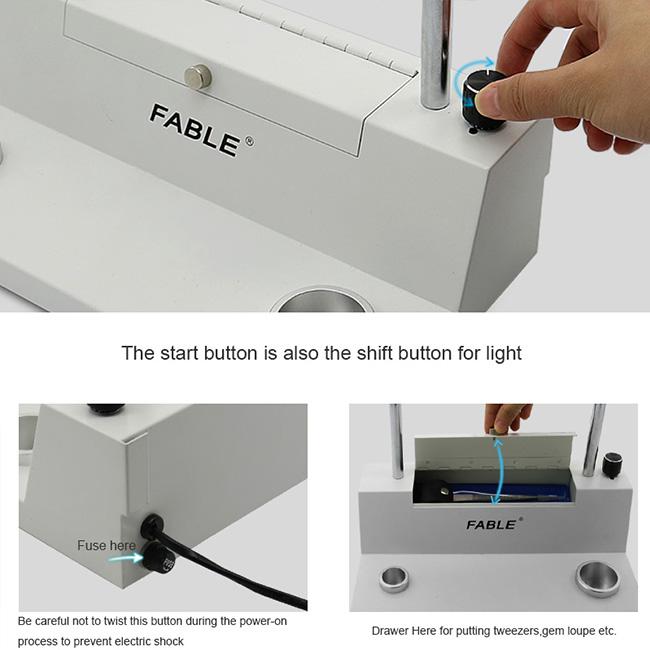 FABLE®

The start button is also the shift button for light

Fuse here

Be careful not to twist this button during the power-on process to prevent electric shock

FABLE®

Drawer Here for putting tweezers,gem loupe etc.